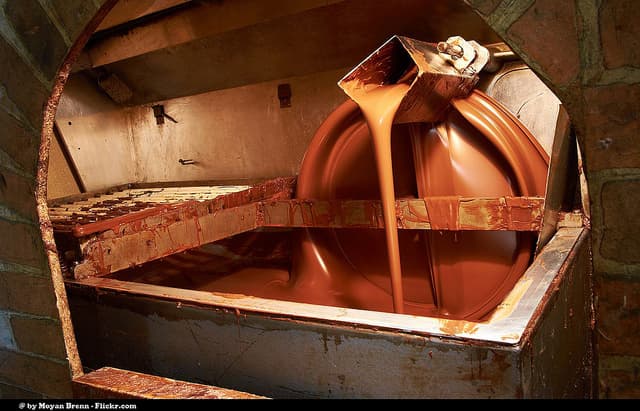 @ by Moyan Brenn - Flickr.com